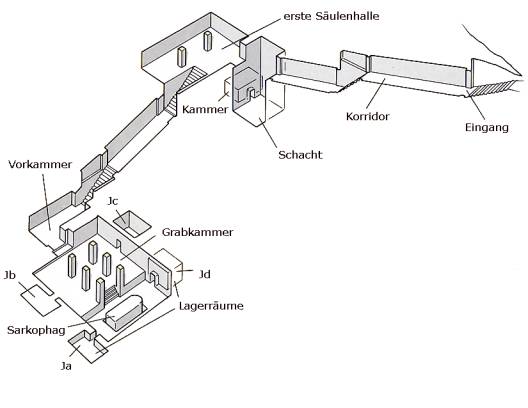 erste Säulenhalle

Kammer

Korridor

Eingang

Schacht

Vorkammer

Jc

Grabkammer

Jb

Jd

Lagerräume

Sarkophag

Ja