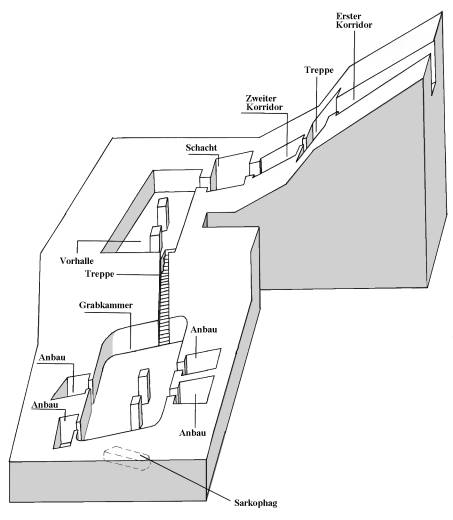 Erster Korridor

Treppe

Zweiter Korridor

Schacht

Vorhalle

Treppe

Grabkammer

Anbau

Anbau

Anbau

Anbau

Sarkophag